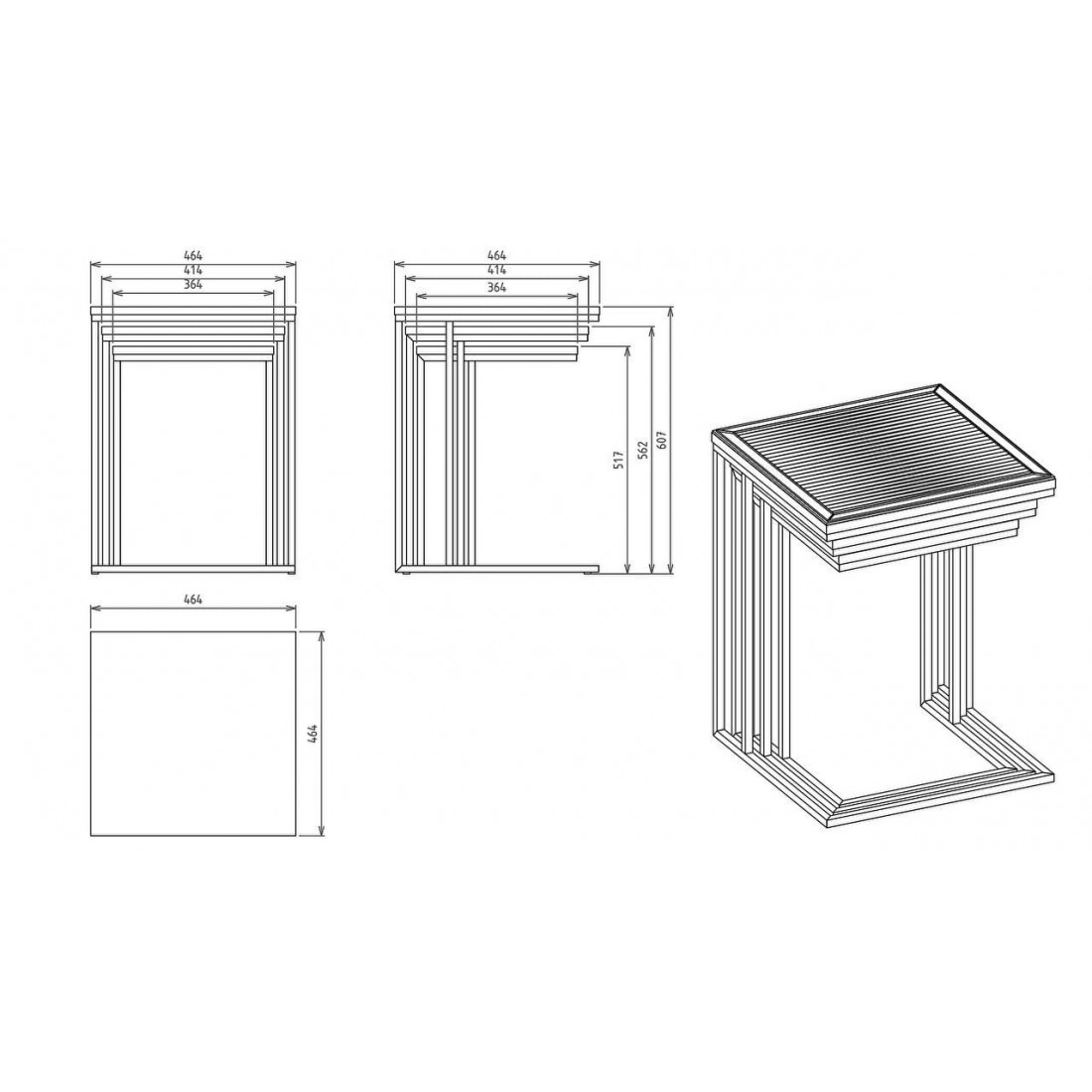 464
414
364

464
414
364

517
562
607

464

464